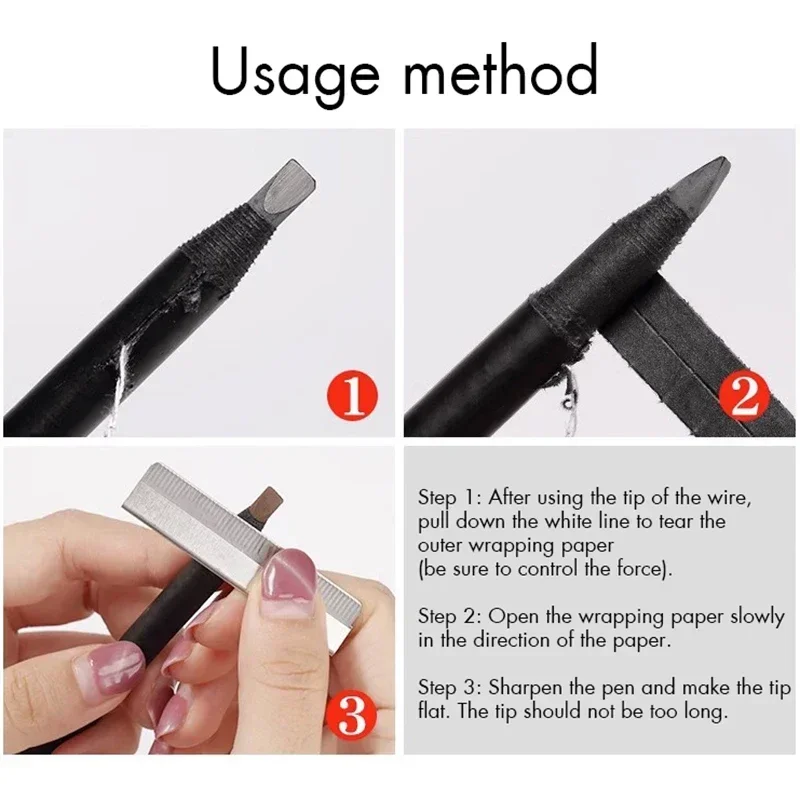 Usage method

1

2

3

Step 1: After using the tip of the wire, pull down the white line to tear the outer wrapping paper
(be sure to control the force).

Step 2: Open the wrapping paper slowly in the direction of the paper.

Step 3: Sharpen the pen and make the tip flat. The tip should not be too long.